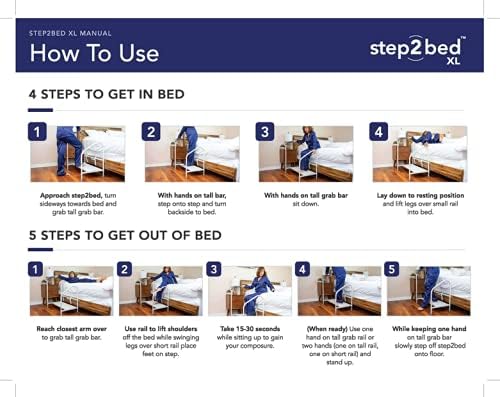 STEP2BED XL MANUAL

How To Use

step2bed™ XL

4 STEPS TO GET IN BED

1

Approach step2bed, turn sideways towards bed and grab tall grab bar.

2

With hands on tall bar, step onto step and turn backside to bed.

3

With hands on tall grab bar sit down.

4

Lay down to resting position and lift legs over small rail into bed.

5 STEPS TO GET OUT OF BED

1

Reach closest arm over to grab tall grab bar.

2

Use rail to lift shoulders off the bed while swinging legs over short rail place feet on step.

3

Take 15-30 seconds while sitting up to gain your composure.

4

(When ready) Use one hand on tall grab rail or two hands (one on tall rail, one on short rail) and stand up.

5

While keeping one hand on tall grab bar slowly step off step2bed onto floor.