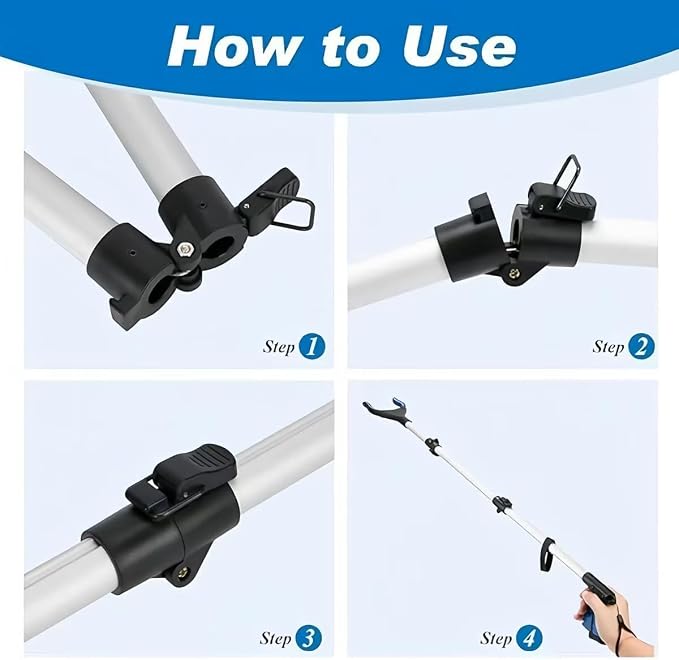 How to Use

Step 1

Step 2

Step 3

Step 4