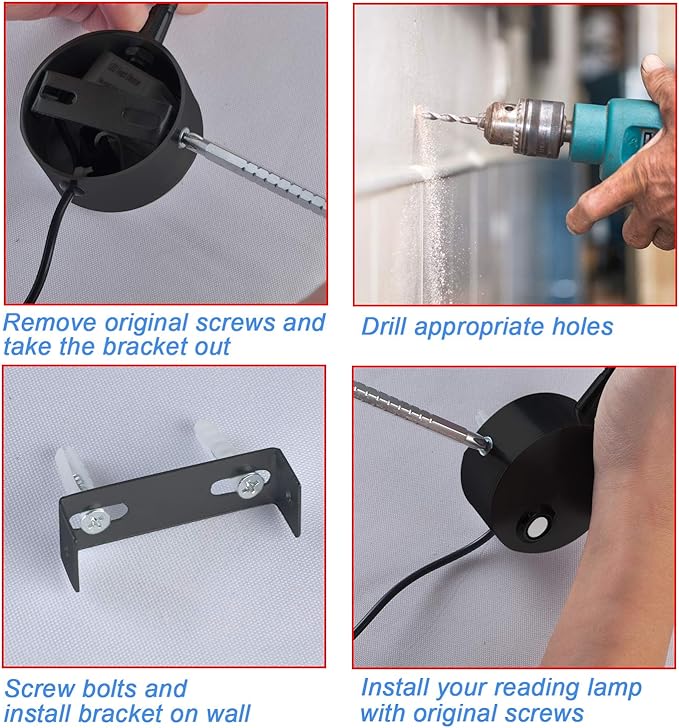 Remove original screws and take the bracket out

Drill appropriate holes

Screw bolts and install bracket on wall

Install your reading lamp with original screws