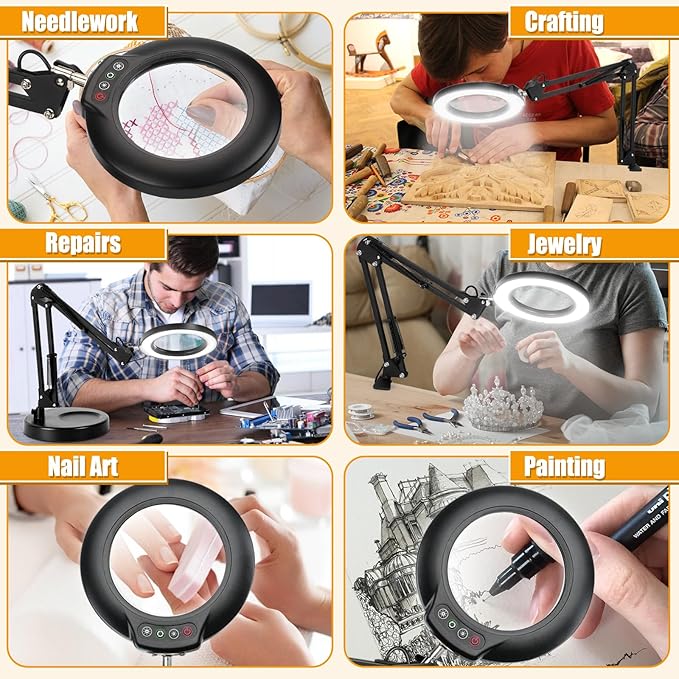 Needlework

Crafting

Repairs

Jewelry

Nail Art

Painting

WATER AND FA