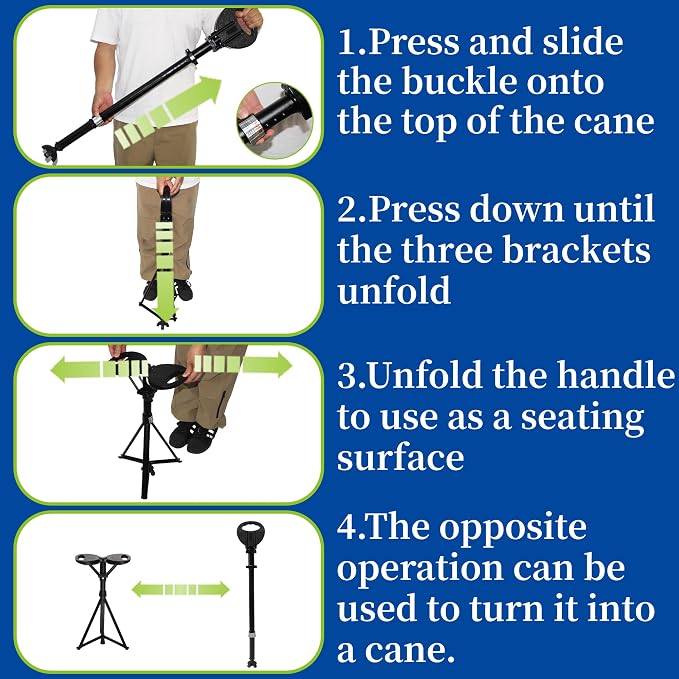 1.Press and slide the buckle onto the top of the cane

2.Press down until the three brackets unfold

3.Unfold the handle to use as a seating surface

4.The opposite operation can be used to turn it into a cane.