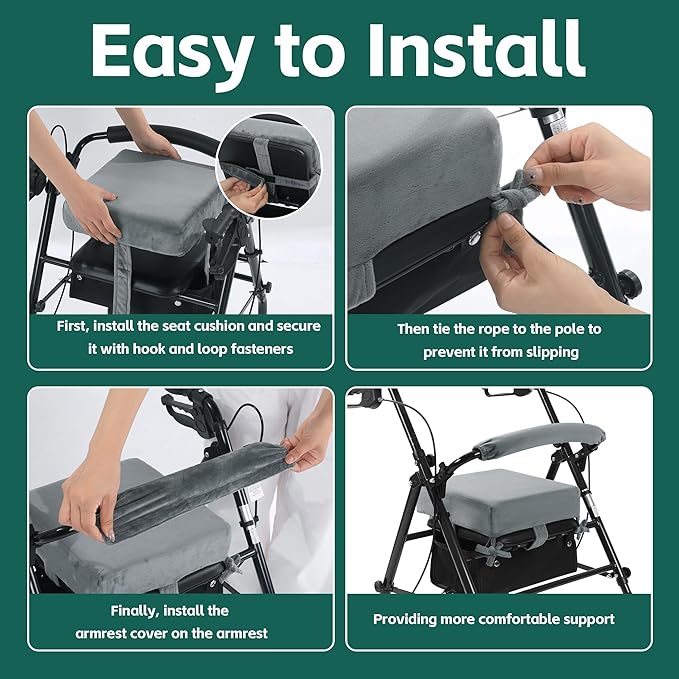 Easy to Install

First, install the seat cushion and secure it with hook and loop fasteners

Then tie the rope to the pole to prevent it from slipping

Finally, install the armrest cover on the armrest

Providing more comfortable support