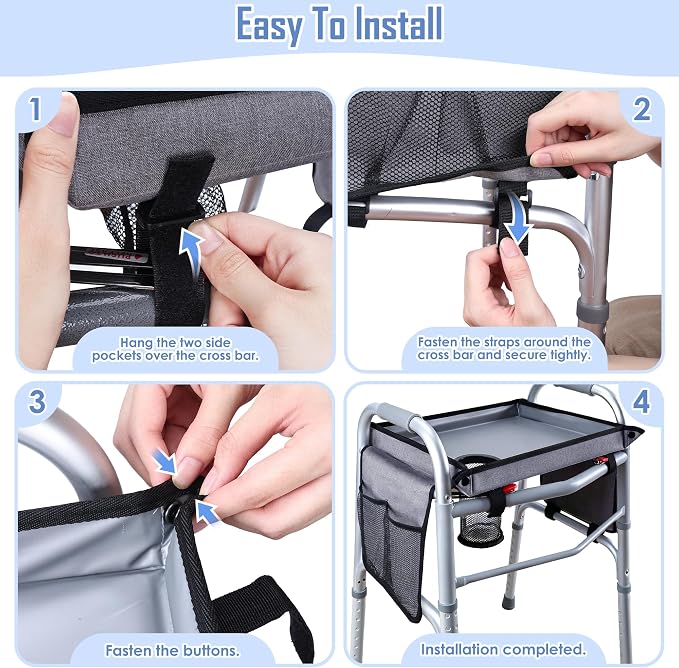 Easy To Install

1

Hang the two side pockets over the cross bar.

2

Fasten the straps around the cross bar and secure tightly.

3

Fasten the buttons.

4

Installation completed.