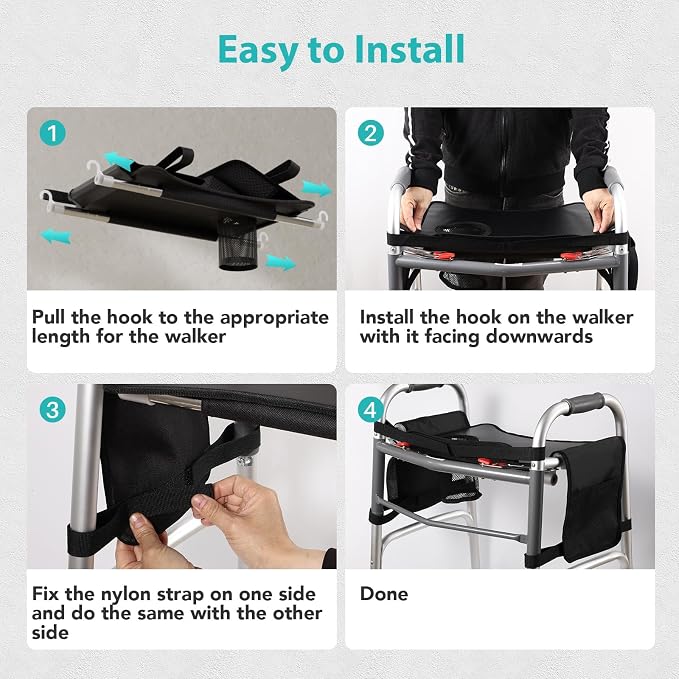 Easy to Install

1

Pull the hook to the appropriate length for the walker

2

Install the hook on the walker with it facing downwards

3

Fix the nylon strap on one side and do the same with the other side

4

Done