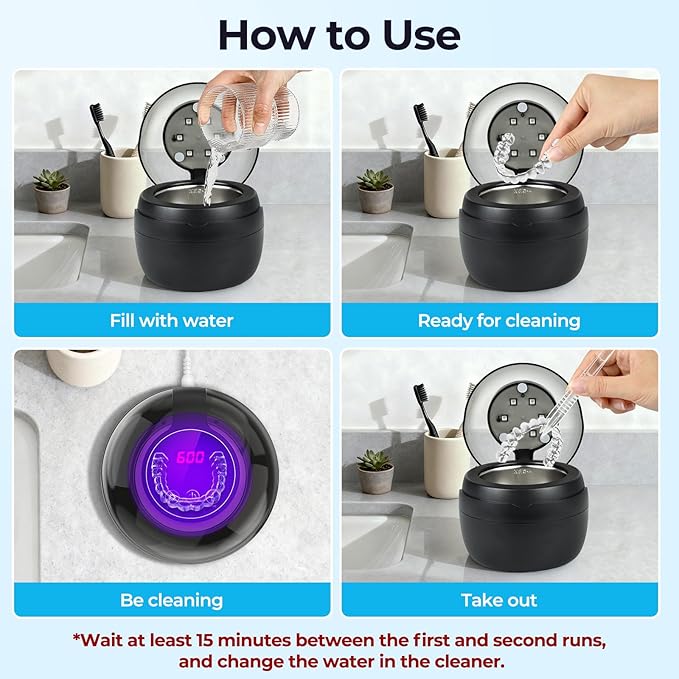 How to Use

Fill with water

Ready for cleaning

600

Be cleaning

Take out

*Wait at least 15 minutes between the first and second runs, and change the water in the cleaner.