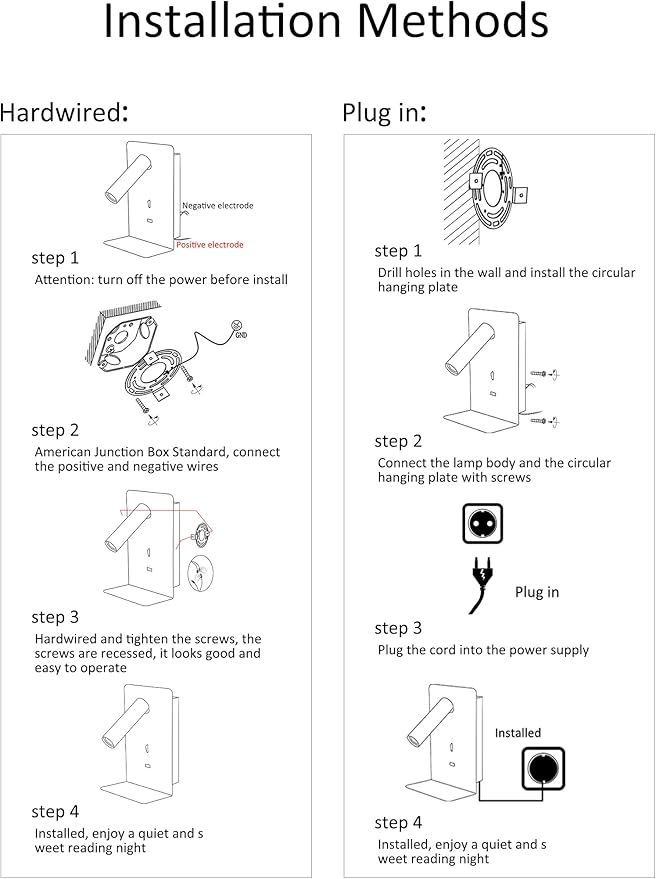 Installation Methods

Hardwired:

Negative electrode

Positive electrode

step 1

Attention: turn off the power before install

GND

step 2

American Junction Box Standard, connect the positive and negative wires

step 3

Hardwired and tighten the screws, the screws are recessed, it looks good and easy to operate

step 4

Installed, enjoy a quiet and s weet reading night

Plug in:

step 1

Drill holes in the wall and install the circular hanging plate

step 2

Connect the lamp body and the circular hanging plate with screws

Plug in

step 3

Plug the cord into the power supply

Installed

step 4

Installed, enjoy a quiet and s weet reading night