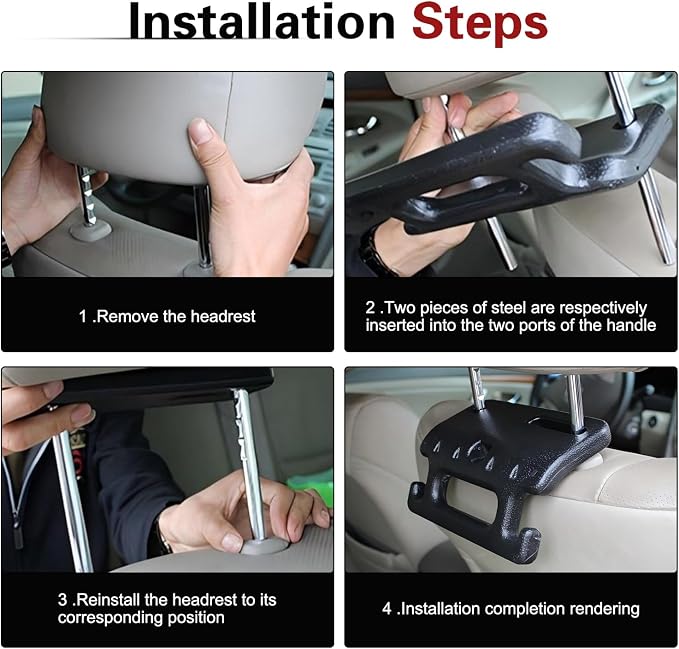 Installation Steps

1 .Remove the headrest

2 .Two pieces of steel are respectively inserted into the two ports of the handle

3 .Reinstall the headrest to its corresponding position

4 .Installation completion rendering