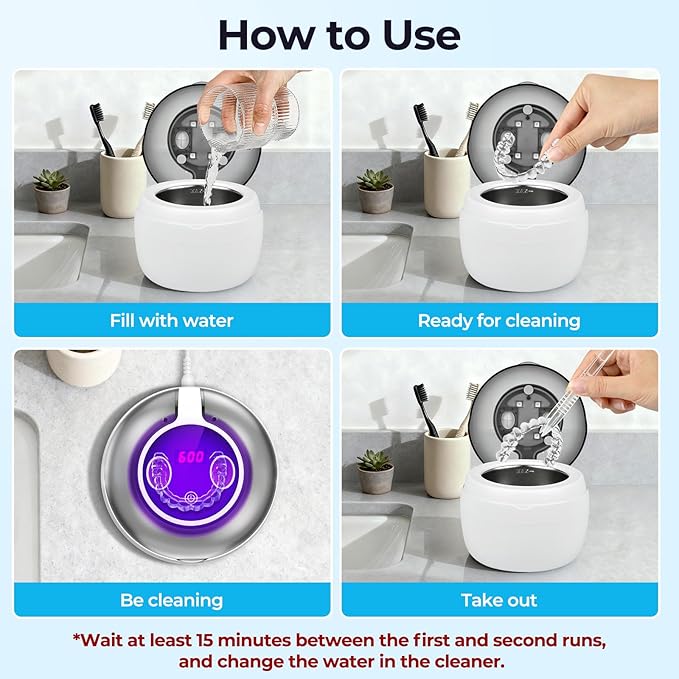 How to Use

Fill with water

Ready for cleaning

600

Be cleaning

Take out

*Wait at least 15 minutes between the first and second runs, and change the water in the cleaner.