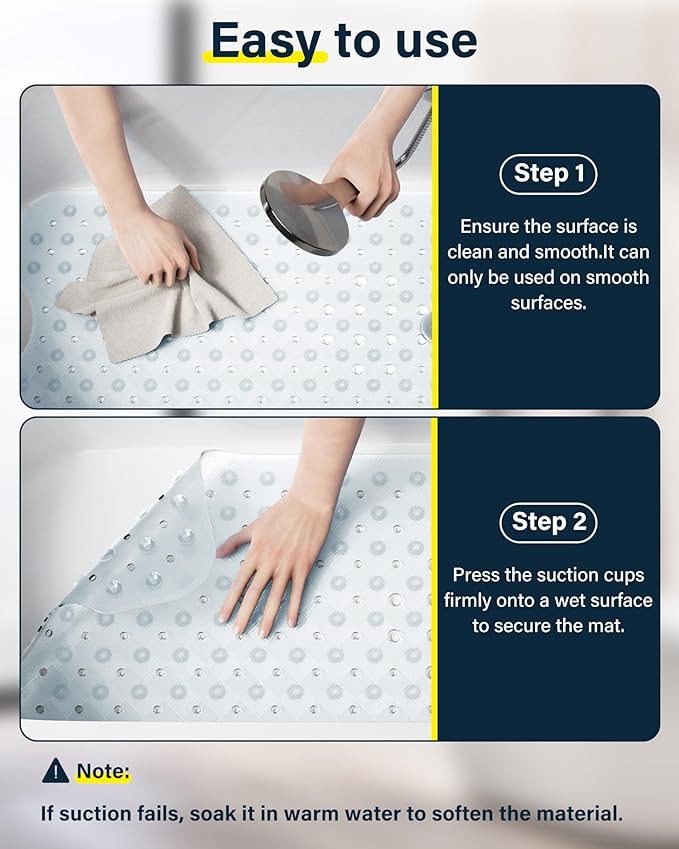 Easy to use

Step 1

Ensure the surface is clean and smooth.It can only be used on smooth surfaces.

Step 2

Press the suction cups firmly onto a wet surface to secure the mat.

Note:

If suction fails, soak it in warm water to soften the material.