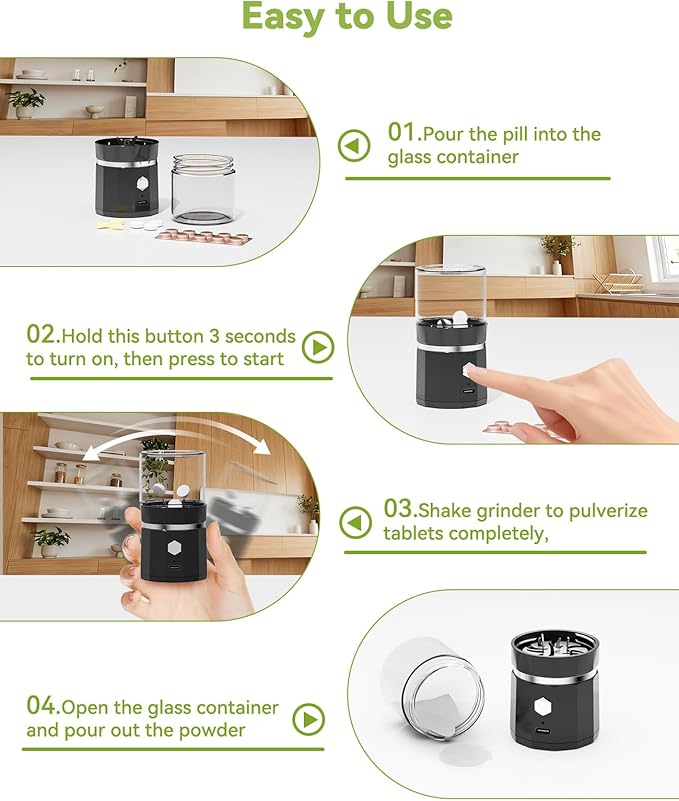 Easy to Use

01.Pour the pill into the glass container

02.Hold this button 3 seconds to turn on, then press to start

03.Shake grinder to pulverize tablets completely,

04.Open the glass container and pour out the powder