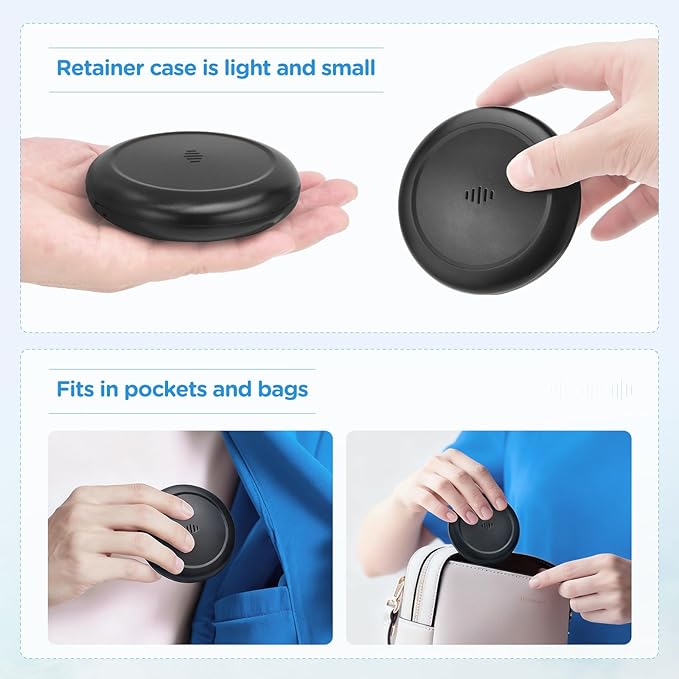 Retainer case is light and small

Fits in pockets and bags