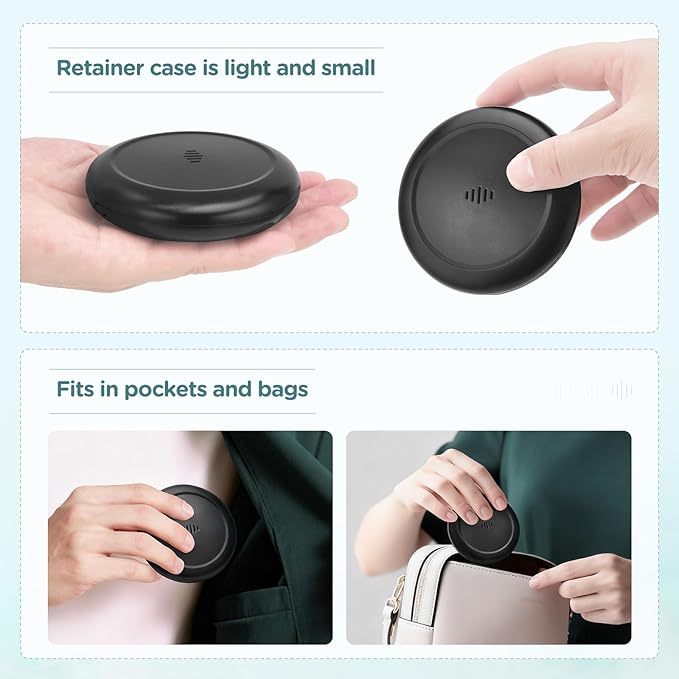 Retainer case is light and small

Fits in pockets and bags