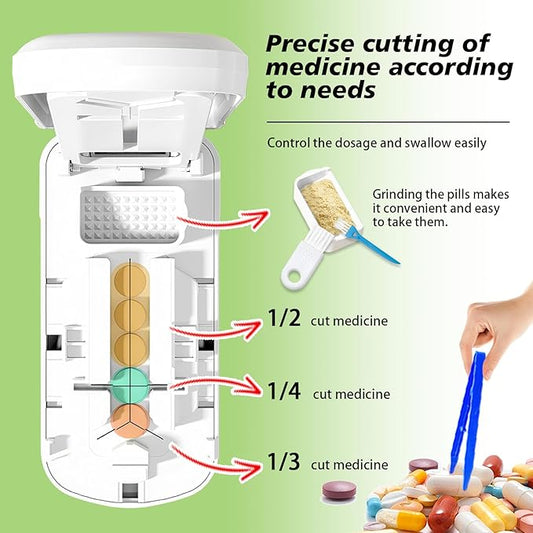 Precise cutting of medicine according to needs

Control the dosage and swallow easily

Grinding the pills makes it convenient and easy to take them.

1/2 cut medicine

1/4 cut medicine

1/3 cut medicine