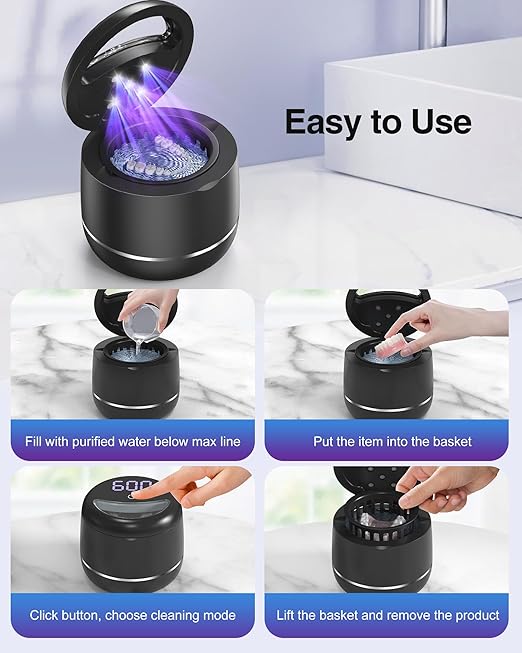 Easy to Use

Fill with purified water below max line

Put the item into the basket

600

Click button, choose cleaning mode

Lift the basket and remove the product