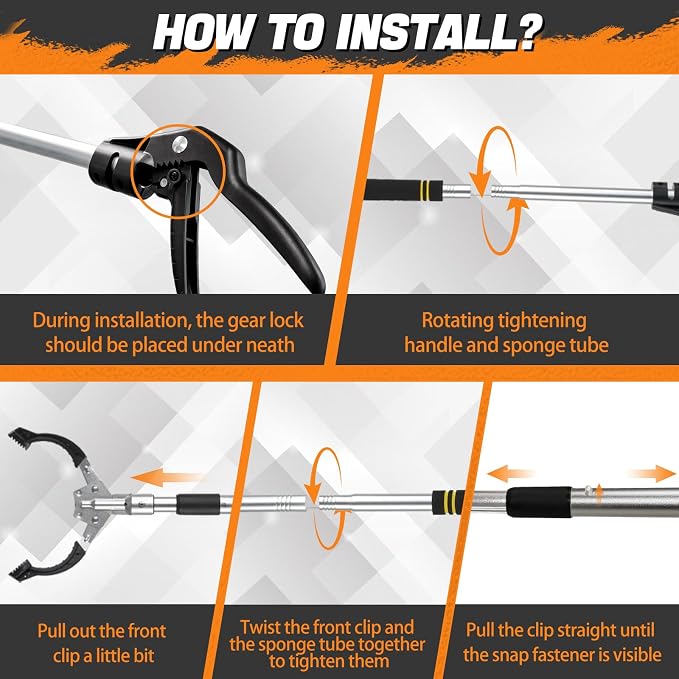 HOW TO INSTALL?

During installation, the gear lock should be placed under neath

Rotating tightening handle and sponge tube

Pull out the front clip a little bit

Twist the front clip and the sponge tube together to tighten them

Pull the clip straight until the snap fastener is visible