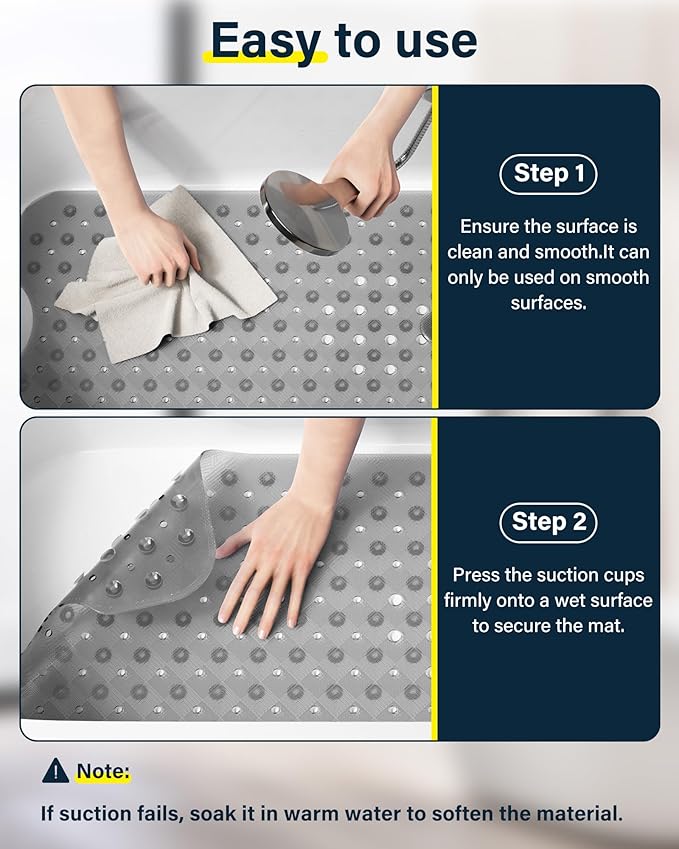 Easy to use

Step 1

Ensure the surface is clean and smooth.It can only be used on smooth surfaces.

Step 2

Press the suction cups firmly onto a wet surface to secure the mat.

Note:

If suction fails, soak it in warm water to soften the material.