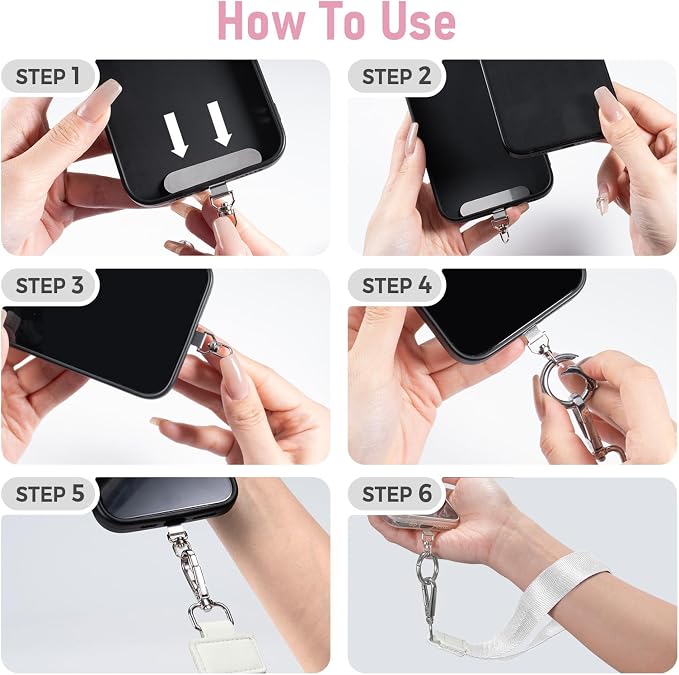 How To Use

STEP 1

STEP 2

STEP 3

STEP 4

STEP 5

STEP 6