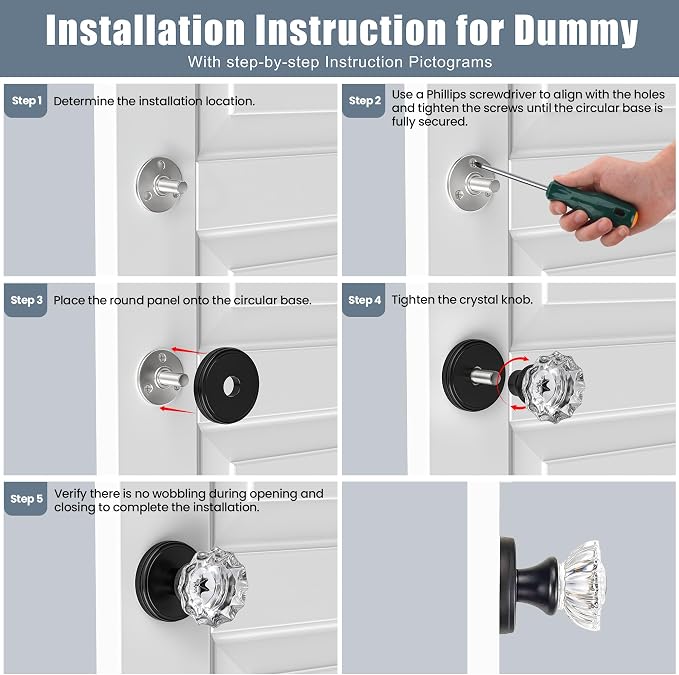 Installation Instruction for Dummy
With step-by-step Instruction Pictograms

Step 1 Determine the installation location.

Step 2 Use a Phillips screwdriver to align with the holes and tighten the screws until the circular base is fully secured.

Step 3 Place the round panel onto the circular base.

Step 4 Tighten the crystal knob.

Step 5 Verify there is no wobbling during opening and closing to complete the installation.