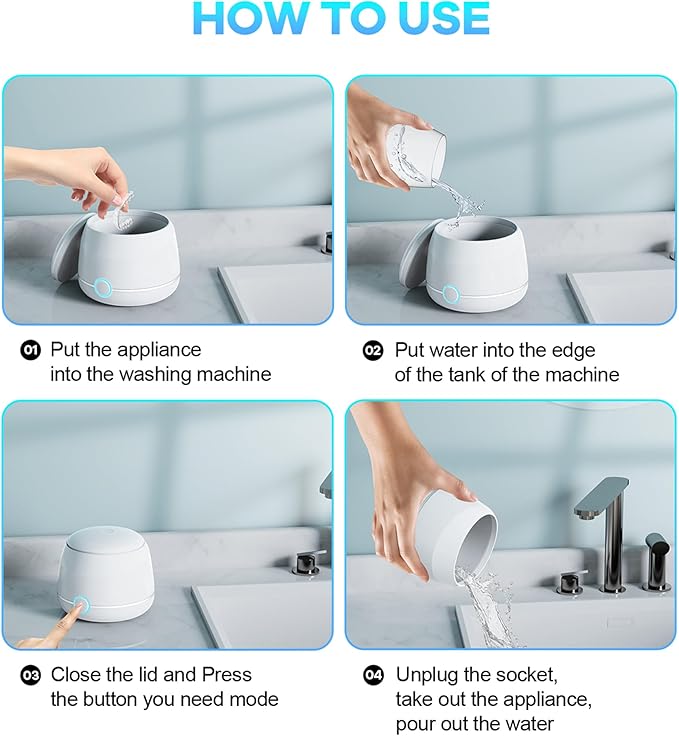 HOW TO USE

01 Put the appliance into the washing machine

02 Put water into the edge of the tank of the machine

03 Close the lid and Press the button you need mode

04 Unplug the socket, take out the appliance, pour out the water