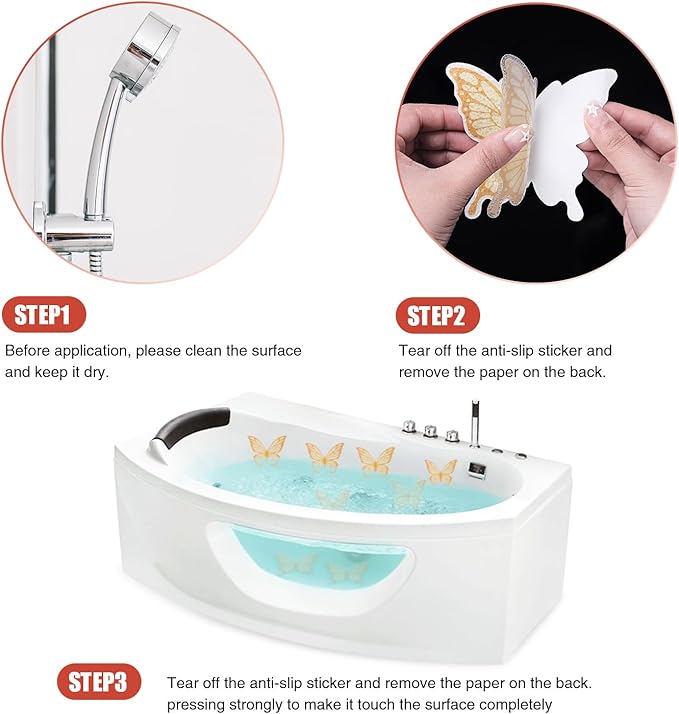 STEP1

Before application, please clean the surface and keep it dry.

STEP2

Tear off the anti-slip sticker and remove the paper on the back.

STEP3

Tear off the anti-slip sticker and remove the paper on the back. pressing strongly to make it touch the surface completely