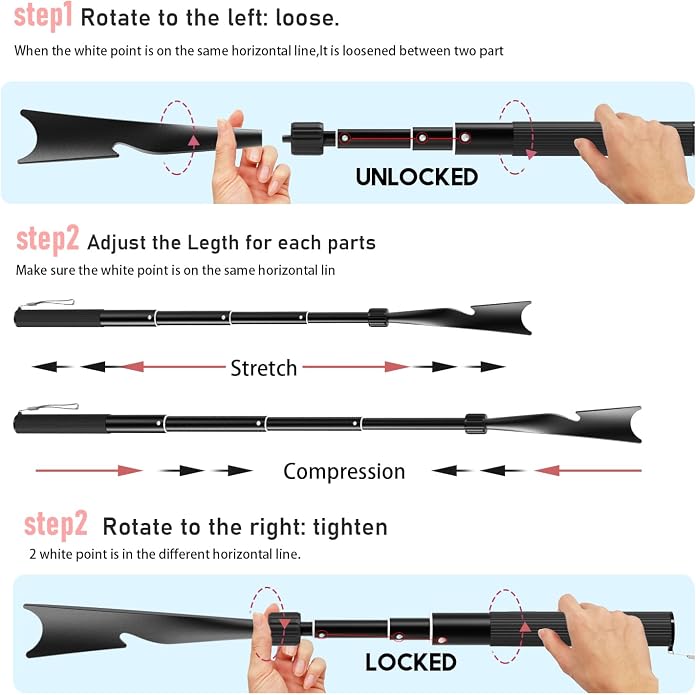 step1 Rotate to the left: loose.

When the white point is on the same horizontal line,It is loosened between two part

UNLOCKED

step2 Adjust the Legth for each parts

Make sure the white point is on the same horizontal lin

Stretch

Compression

step2 Rotate to the right: tighten

2 white point is in the different horizontal line.

LOCKED