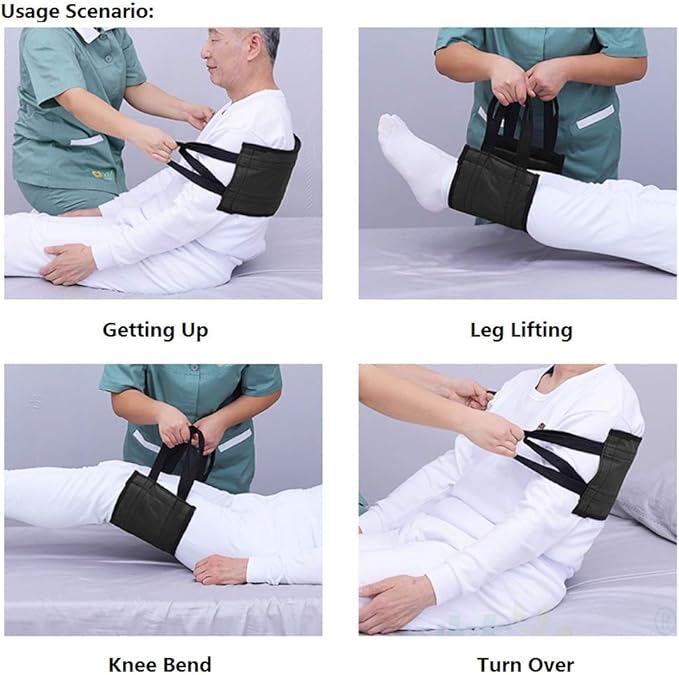 Usage Scenario:

Getting Up

Leg Lifting

Knee Bend

Turn Over