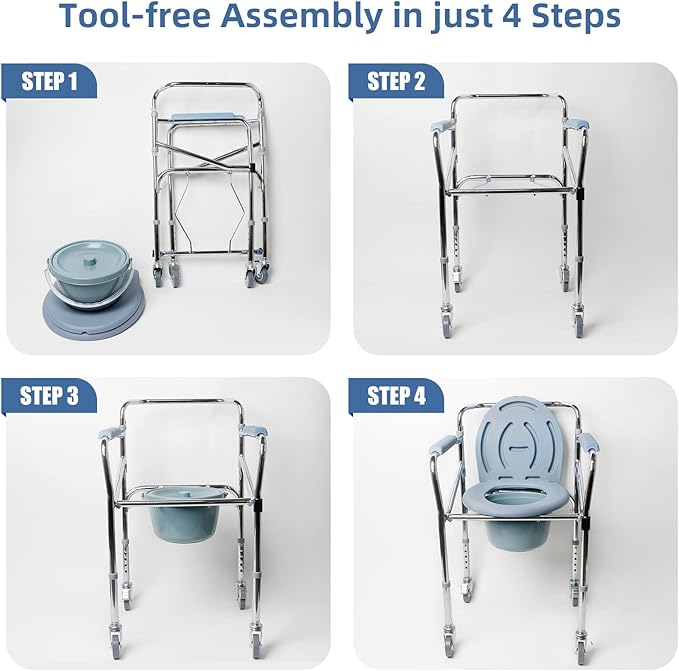 Tool-free Assembly in just 4 Steps

STEP 1

STEP 2

STEP 3

STEP 4