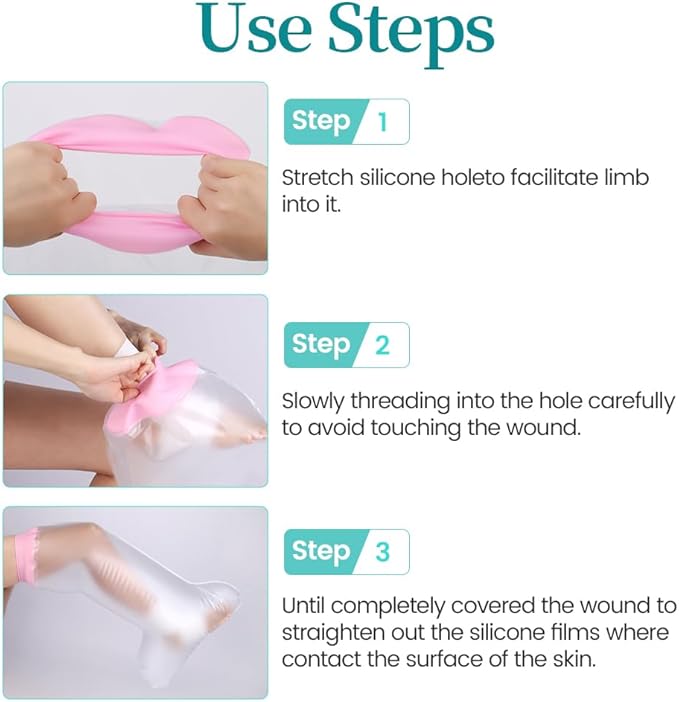 Use Steps

Step 1

Stretch silicone holeto facilitate limb into it.

Step 2

Slowly threading into the hole carefully to avoid touching the wound.

Step 3

Until completely covered the wound to straighten out the silicone films where contact the surface of the skin.